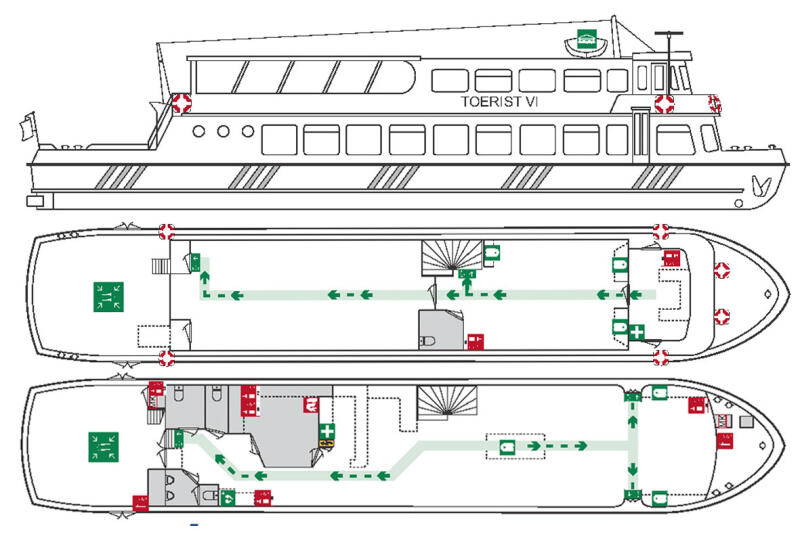 TOERIST VI