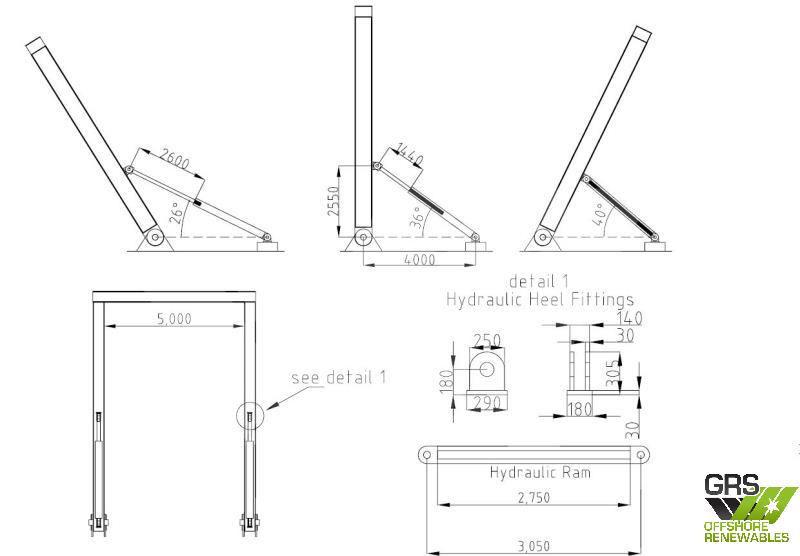 2600

26°

1440

2550

36°

4000

40°

5,000

see detail 1

detail 1
Hydraulic Heel Fittings

250

180

290

140

30

305

180

30

Hydraulic Ram

2,750

3,050

GRS
OFFSHORE
RENEWABLES